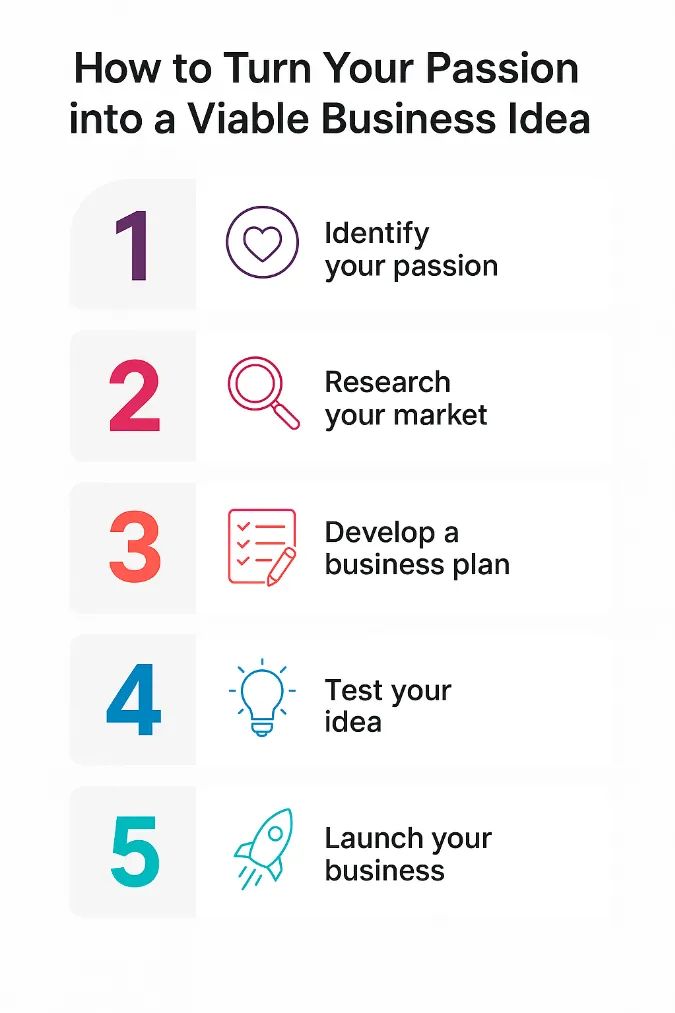 How to Turn Your Passion into a Viable Business Idea

1 Identify your passion

2 Research your market

3 Develop a business plan

4 Test your idea

5 Launch your business