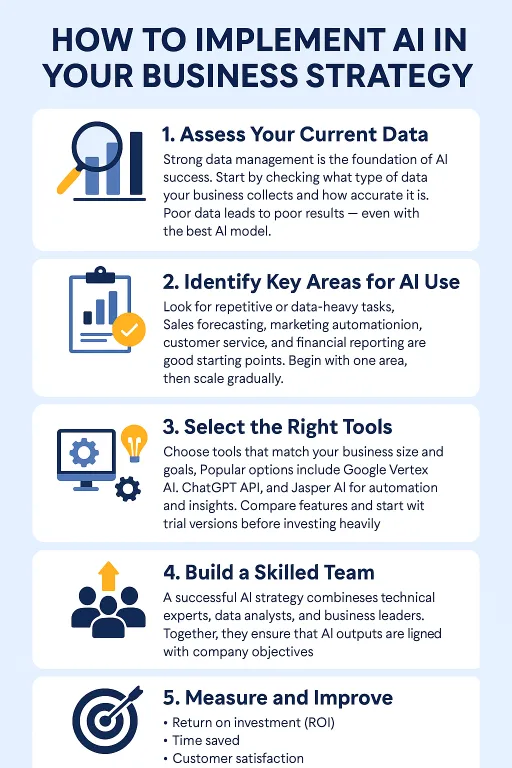 HOW TO IMPLEMENT AI IN YOUR BUSINESS STRATEGY

1. Assess Your Current Data

Strong data management is the foundation of AI success. Start by checking what type of data your business collects and how accurate it is. Poor data leads to poor results — even with the best AI model.

2. Identify Key Areas for AI Use

Look for repetitive or data-heavy tasks, Sales forecasting, marketing automationion, customer service, and financial reporting are good starting points. Begin with one area, then scale gradually.

3. Select the Right Tools

Choose tools that match your business size and goals, Popular options include Google Vertex AI. ChatGPT API, and Jasper AI for automation and insights. Compare features and start wit trial versions before investing heavily

4. Build a Skilled Team

A successful AI strategy combineses technical experts, data analysts, and business leaders. Together, they ensure that AI outputs are ligned with company objectives

5. Measure and Improve

• Return on investment (ROI)
• Time saved
• Customer satisfaction