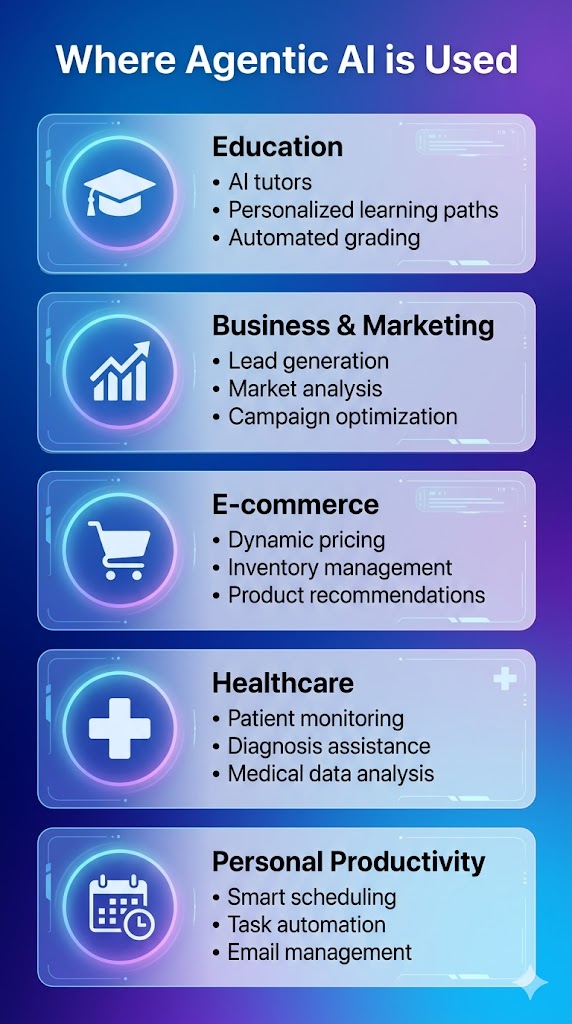 Where Agentic AI is Used

Education
• AI tutors
• Personalized learning paths
• Automated grading

Business & Marketing
• Lead generation
• Market analysis
• Campaign optimization

E-commerce
• Dynamic pricing
• Inventory management
• Product recommendations

Healthcare
• Patient monitoring
• Diagnosis assistance
• Medical data analysis

Personal Productivity
• Smart scheduling
• Task automation
• Email management