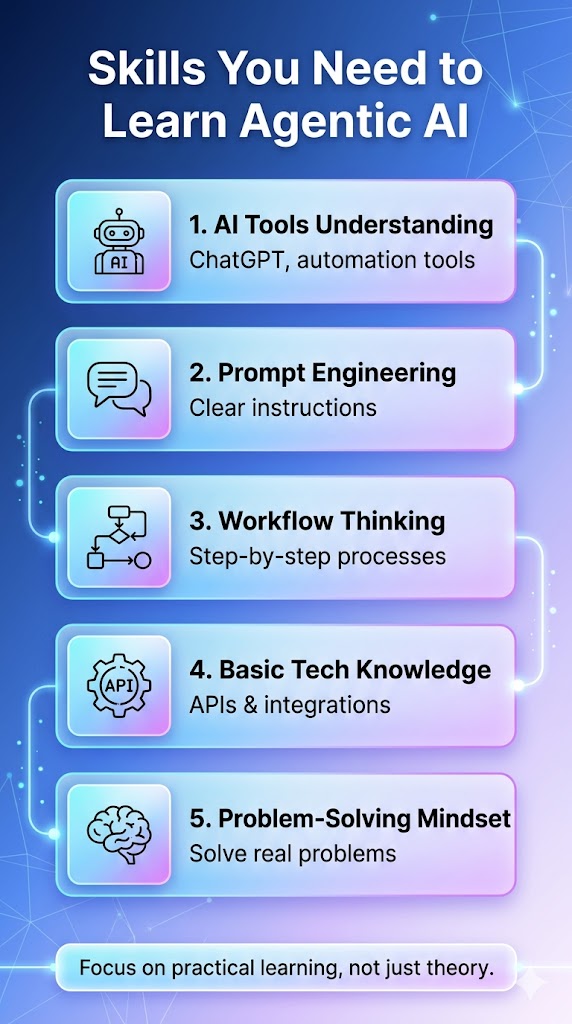 Skills You Need to Learn Agentic AI

AI

1. AI Tools Understanding
ChatGPT, automation tools

2. Prompt Engineering
Clear instructions

3. Workflow Thinking
Step-by-step processes

API

4. Basic Tech Knowledge
APIs & integrations

5. Problem-Solving Mindset
Solve real problems

Focus on practical learning, not just theory.