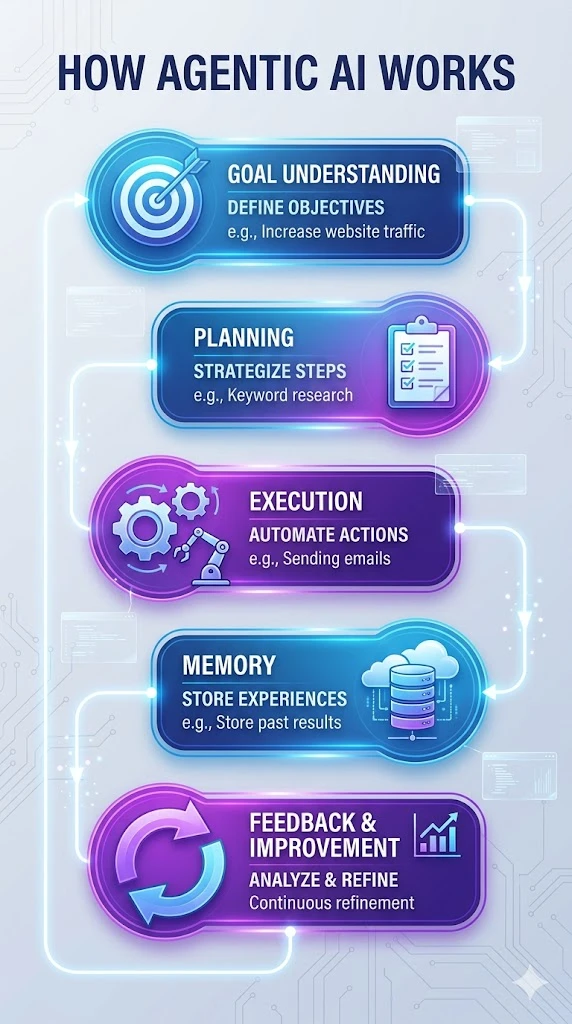 HOW AGENTIC AI WORKS

GOAL UNDERSTANDING
DEFINE OBJECTIVES
e.g., Increase website traffic

PLANNING
STRATEGIZE STEPS
e.g., Keyword research

EXECUTION
AUTOMATE ACTIONS
e.g., Sending emails

MEMORY
STORE EXPERIENCES
e.g., Store past results

FEEDBACK & IMPROVEMENT
ANALYZE & REFINE
Continuous refinement