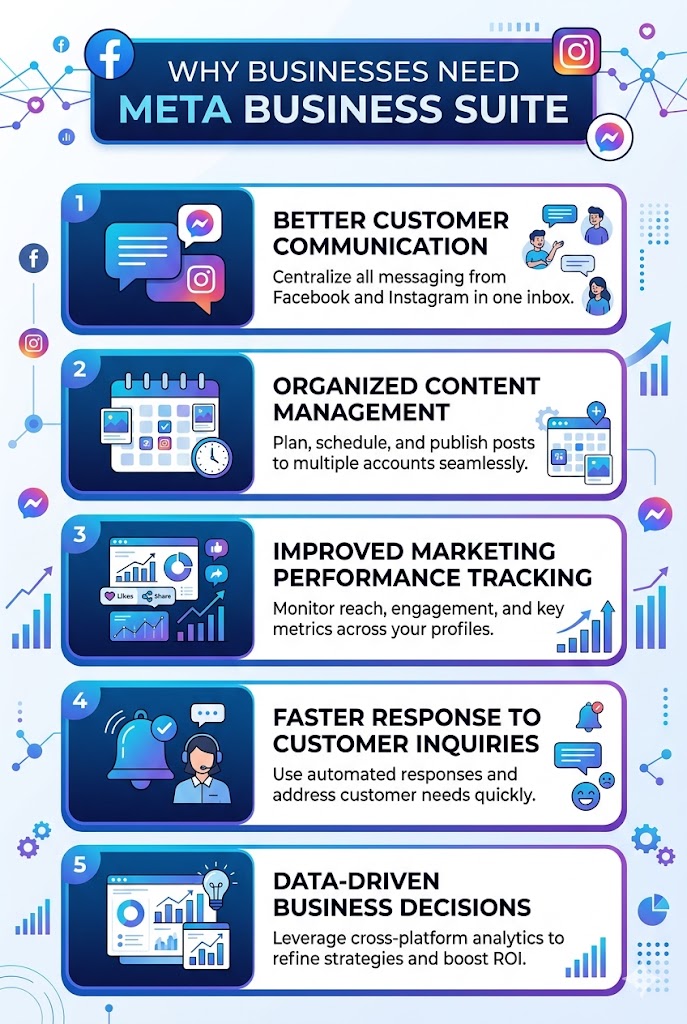 WHY BUSINESSES NEED
META BUSINESS SUITE

1
BETTER CUSTOMER COMMUNICATION
Centralize all messaging from Facebook and Instagram in one inbox.

2
ORGANIZED CONTENT MANAGEMENT
Plan, schedule, and publish posts to multiple accounts seamlessly.

3
Likes
Share
IMPROVED MARKETING PERFORMANCE TRACKING
Monitor reach, engagement, and key metrics across your profiles.

4
FASTER RESPONSE TO CUSTOMER INQUIRIES
Use automated responses and address customer needs quickly.

5
DATA-DRIVEN BUSINESS DECISIONS
Leverage cross-platform analytics to refine strategies and boost ROI.