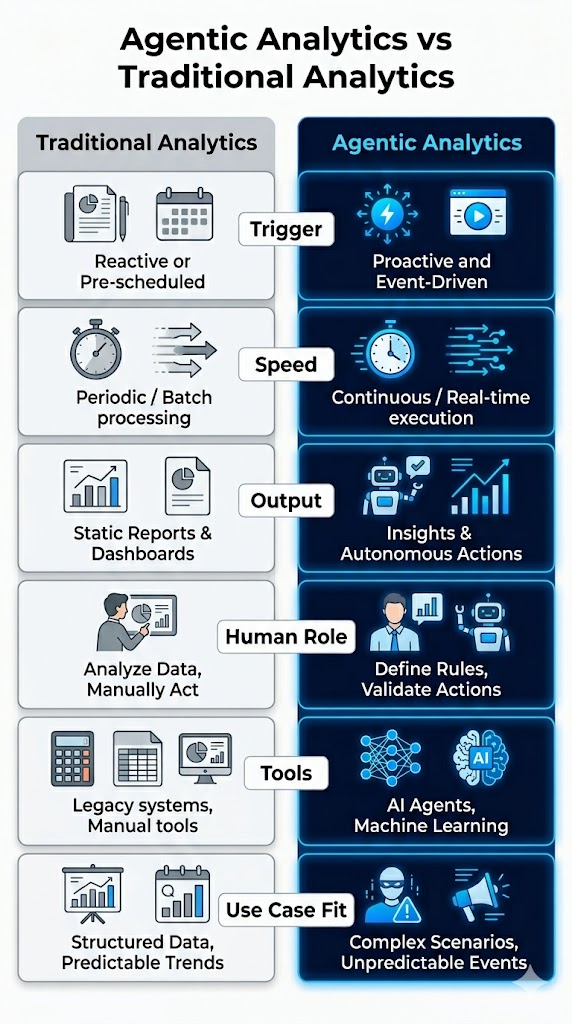 Agentic Analytics vs Traditional Analytics

| Traditional Analytics | | Agentic Analytics |
|---|---|---|
| Reactive or Pre-scheduled | Trigger | Proactive and Event-Driven |
| Periodic / Batch processing | Speed | Continuous / Real-time execution |
| Static Reports & Dashboards | Output | Insights & Autonomous Actions |
| Analyze Data, Manually Act | Human Role | Define Rules, Validate Actions |
| Legacy systems, Manual tools | Tools | AI Agents, Machine Learning |
| Structured Data, Predictable Trends | Use Case Fit | Complex Scenarios, Unpredictable Events |

AI