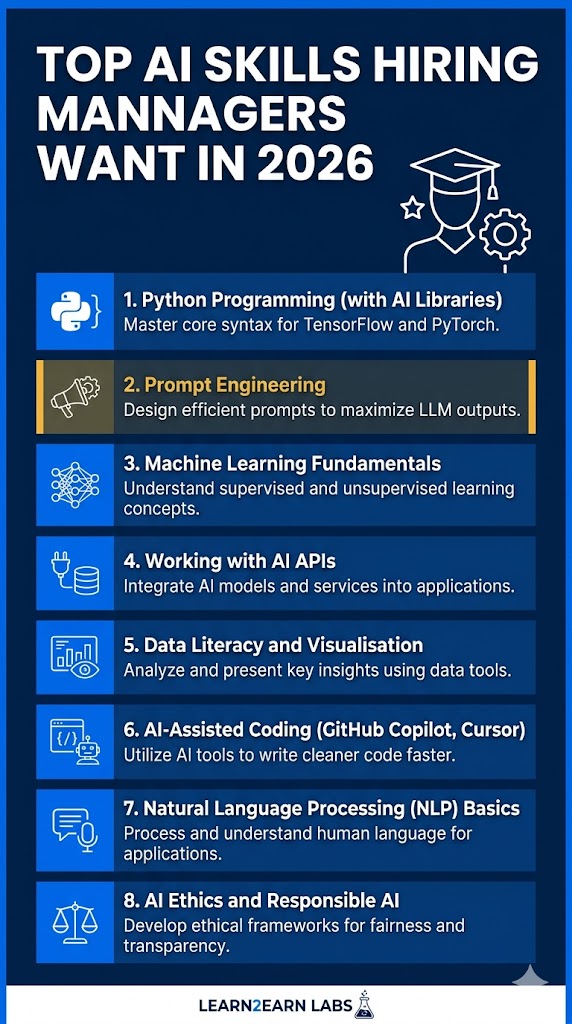 TOP AI SKILLS HIRING MANNAGERS WANT IN 2026

1. Python Programming (with AI Libraries)
Master core syntax for TensorFlow and PyTorch.

2. Prompt Engineering
Design efficient prompts to maximize LLM outputs.

3. Machine Learning Fundamentals
Understand supervised and unsupervised learning concepts.

4. Working with AI APIs
Integrate AI models and services into applications.

5. Data Literacy and Visualisation
Analyze and present key insights using data tools.

6. AI-Assisted Coding (GitHub Copilot, Cursor)
Utilize AI tools to write cleaner code faster.

7. Natural Language Processing (NLP) Basics
Process and understand human language for applications.

8. AI Ethics and Responsible AI
Develop ethical frameworks for fairness and transparency.

LEARN2EARN LABS