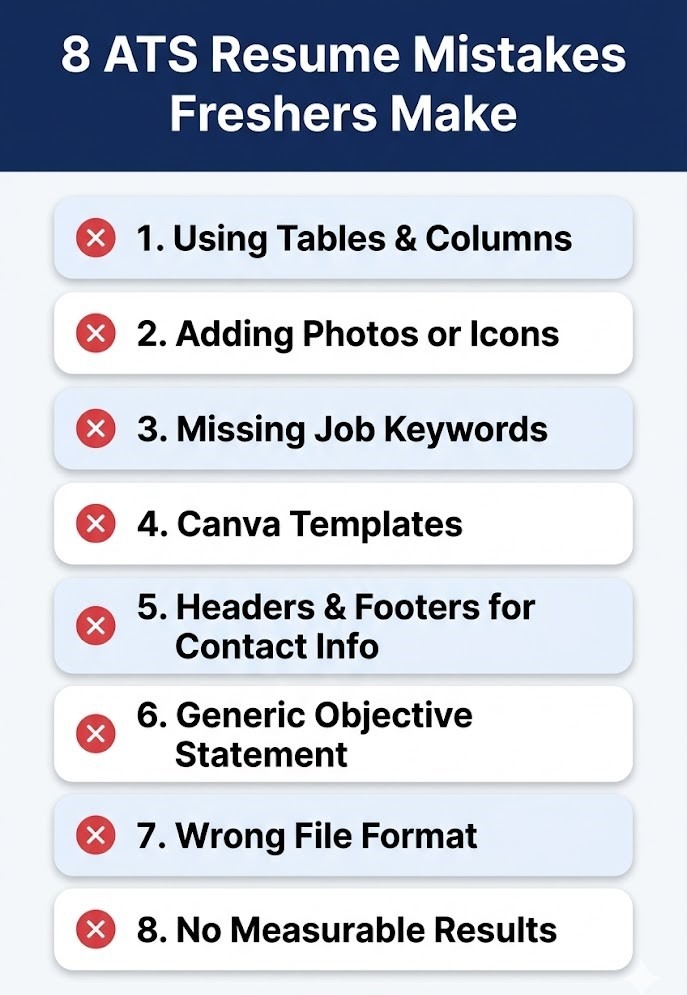 8 ATS Resume Mistakes Freshers Make

1. Using Tables & Columns

2. Adding Photos or Icons

3. Missing Job Keywords

4. Canva Templates

5. Headers & Footers for Contact Info

6. Generic Objective Statement

7. Wrong File Format

8. No Measurable Results