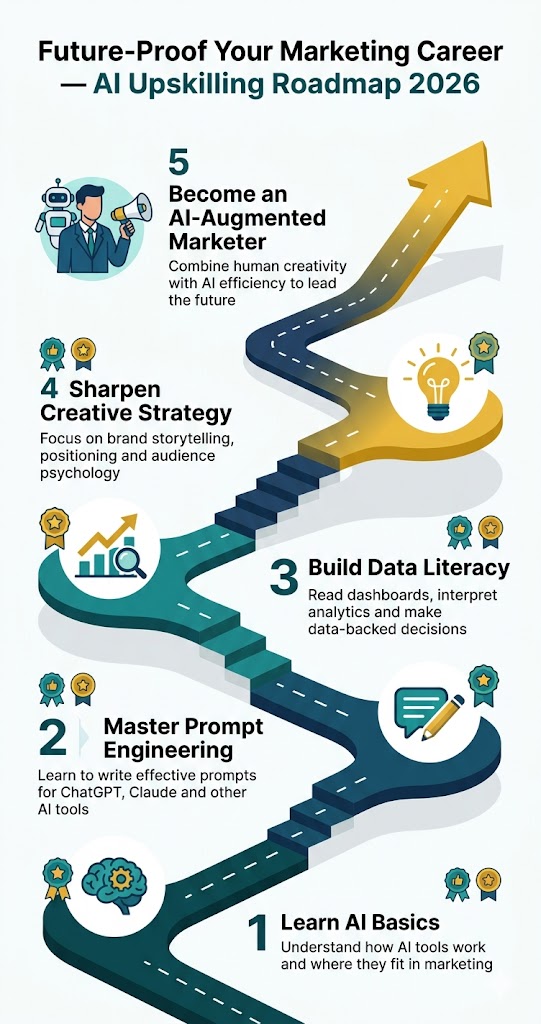 Future-Proof Your Marketing Career — AI Upskilling Roadmap 2026

5
Become an AI-Augmented Marketer
Combine human creativity with AI efficiency to lead the future

4 Sharpen Creative Strategy
Focus on brand storytelling, positioning and audience psychology

3 Build Data Literacy
Read dashboards, interpret analytics and make data-backed decisions

2 Master Prompt Engineering
Learn to write effective prompts for ChatGPT, Claude and other AI tools

1 Learn AI Basics
Understand how AI tools work and where they fit in marketing